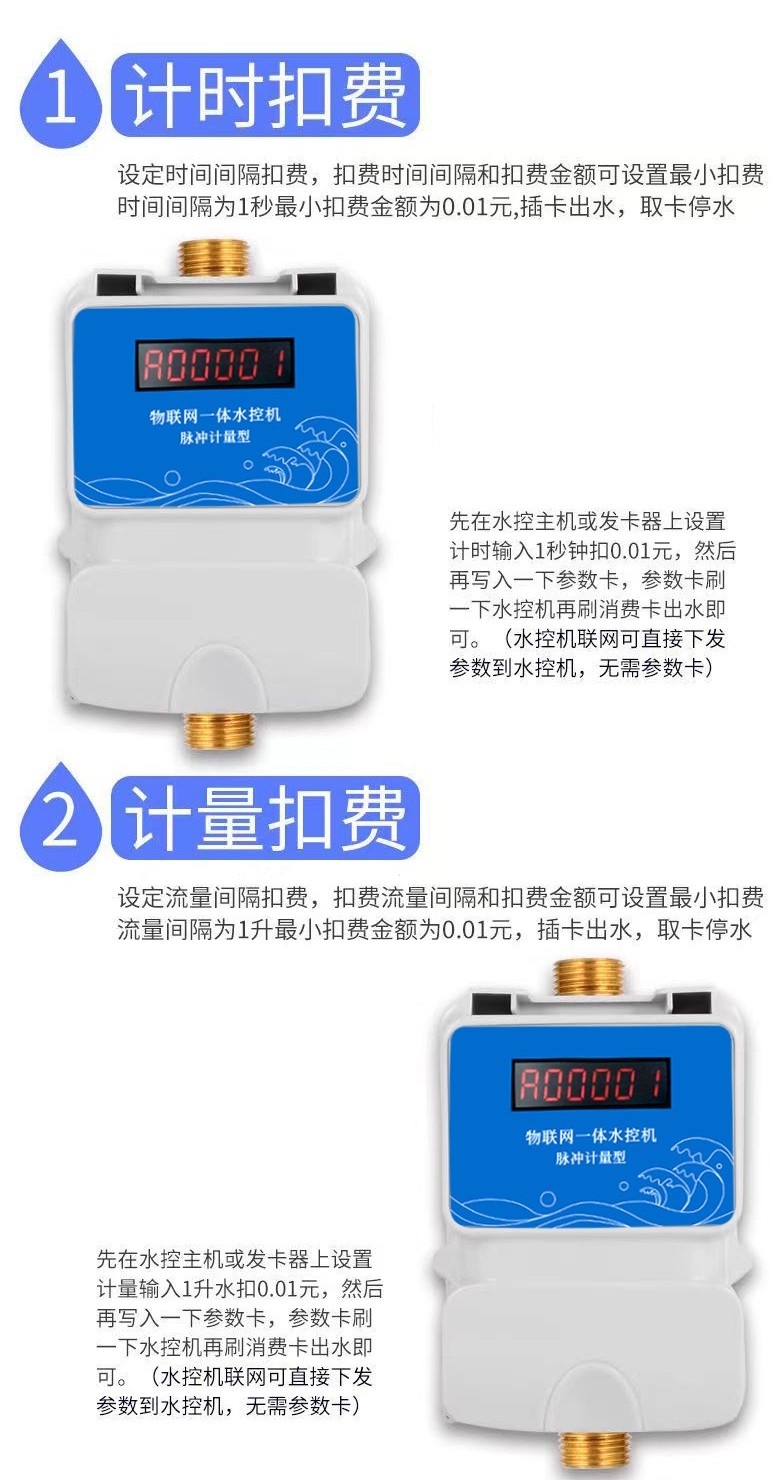 1 计时扣费

设定时间间隔扣费，扣费时间间隔和扣费金额可设置最小扣费时间间隔为1秒最小扣费金额为0.01元,插卡出水，取卡停水

A00001

物联网一体水控机
脉冲计量型

先在水控主机或发卡器上设置计时输入1秒钟扣0.01元，然后再写入一下参数卡，参数卡刷一下水控机再刷消费卡出水即可。（水控机联网可直接下发参数到水控机，无需参数卡）

2 计量扣费

设定流量间隔扣费，扣费流量间隔和扣费金额可设置最小扣费流量间隔为1升最小扣费金额为0.01元，插卡出水，取卡停水

A00001

物联网一体水控机
脉冲计量型

先在水控主机或发卡器上设置计量输入1升水扣0.01元，然后再写入一下参数卡，参数卡刷一下水控机再刷消费卡出水即可。（水控机联网可直接下发参数到水控机，无需参数卡）